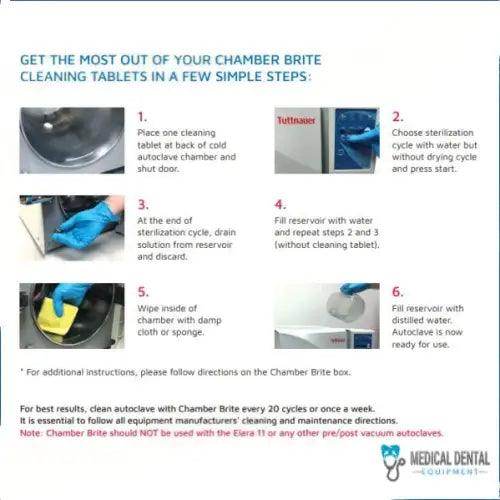 GET THE MOST OUT OF YOUR CHAMBER BRITE CLEANING TABLETS IN A FEW SIMPLE STEPS:

1.
Place one cleaning tablet at back of cold autoclave chamber and shut door.

Tuttnauer

2.
Choose sterilization cycle with water but without drying cycle and press start.

3.
At the end of sterilization cycle, drain solution from reservoir and discard.

4.
Fill reservoir with water and repeat steps 2 and 3 (without cleaning tablet).

5.
Wipe inside of chamber with damp cloth or sponge.

6.
Fill reservoir with distilled water. Autoclave is now ready for use.

* For additional instructions, please follow directions on the Chamber Brite box.

For best results, clean autoclave with Chamber Brite every 20 cycles or once a week.
It is essential to follow all equipment manufacturers' cleaning and maintenance directions.
Note: Chamber Brite should NOT be used with the Elara 11 or any other pre/post vacuum autoclaves.

MEDICAL DENTAL
EQUIPMENT