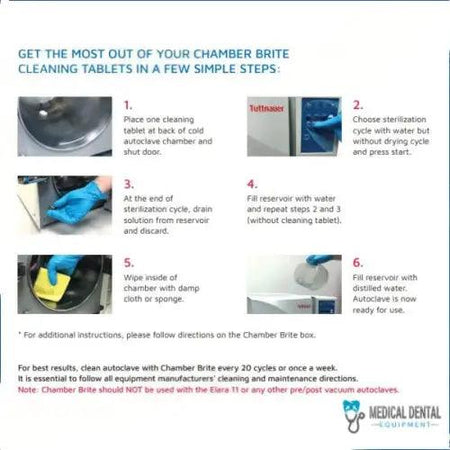 GET THE MOST OUT OF YOUR CHAMBER BRITE CLEANING TABLETS IN A FEW SIMPLE STEPS:

1.
Place one cleaning tablet at back of cold autoclave chamber and shut door.

Tuttnauer

2.
Choose sterilization cycle with water but without drying cycle and press start.

3.
At the end of sterilization cycle, drain solution from reservoir and discard.

4.
Fill reservoir with water and repeat steps 2 and 3 (without cleaning tablet).

5.
Wipe inside of chamber with damp cloth or sponge.

6.
Fill reservoir with distilled water. Autoclave is now ready for use.

* For additional instructions, please follow directions on the Chamber Brite box.

For best results, clean autoclave with Chamber Brite every 20 cycles or once a week.
It is essential to follow all equipment manufacturers' cleaning and maintenance directions.
Note: Chamber Brite should NOT be used with the Elara 11 or any other pre/post vacuum autoclaves.

MEDICAL DENTAL
EQUIPMENT